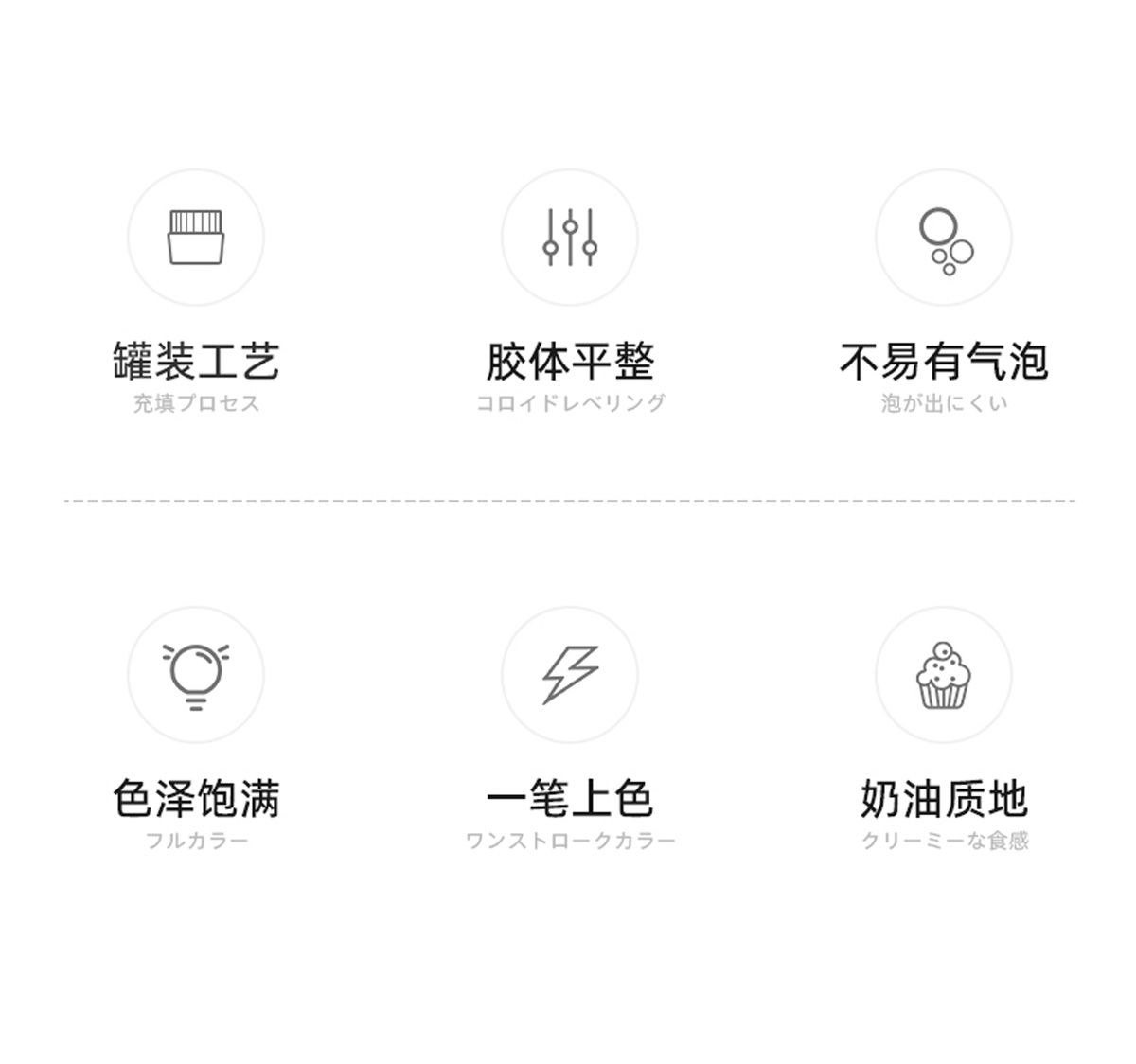 罐装工艺
充填プロセス

胶体平整
コロイドレベリング

不易有气泡
泡が出にくい

色泽饱满
フルカラー

一笔上色
ワンストロークカラー

奶油质地
クリーミーな食感