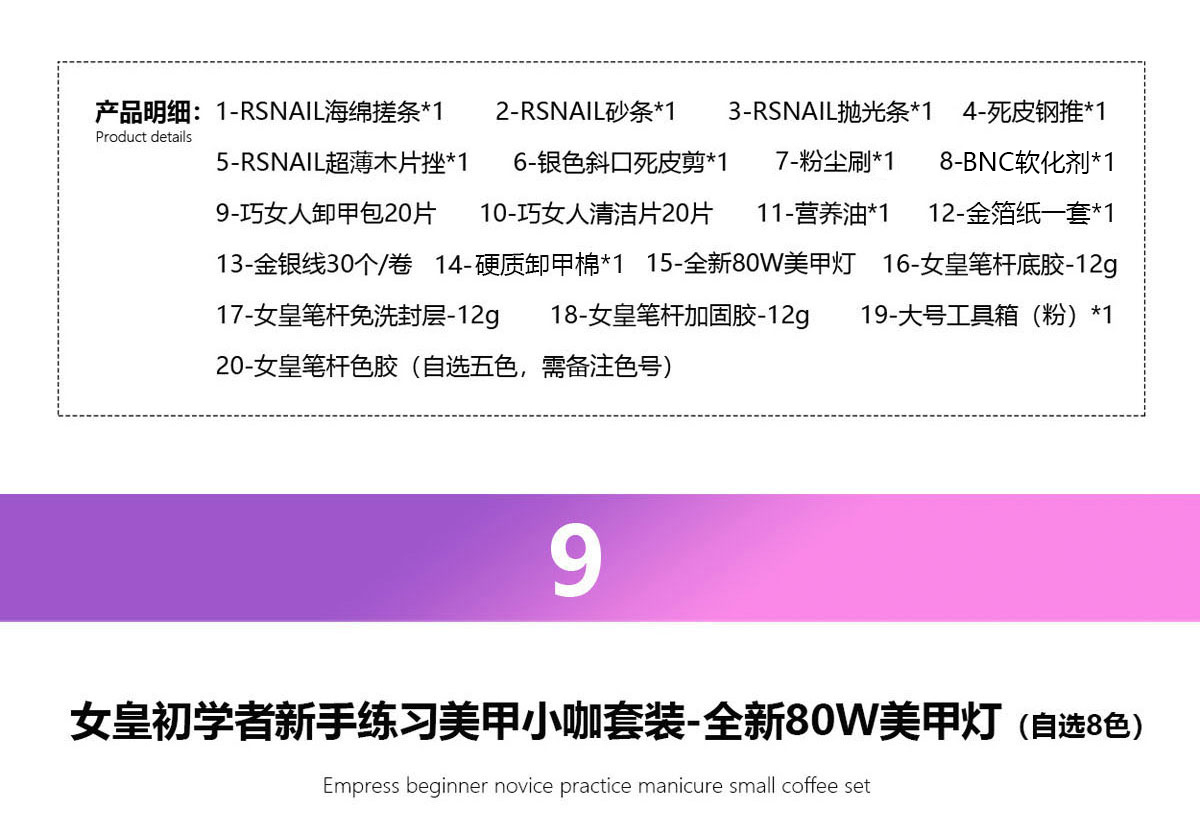 产品明细：
Product details

1-RSNAIL海绵搓条*1 2-RSNAIL砂条*1 3-RSNAIL抛光条*1 4-死皮钢推*1 5-RSNAIL超薄木片挫*1 6-银色斜口死皮剪*1 7-粉尘刷*1 8-BNC软化剂*1 9-巧女人卸甲包20片 10-巧女人清洁片20片 11-营养油*1 12-金箔纸一套*1 13-金银线30个/卷 14-硬质卸甲棉*1 15-全新80W美甲灯 16-女皇笔杆底胶-12g 17-女皇笔杆免洗封层-12g 18-女皇笔杆加固胶-12g 19-大号工具箱（粉）*1 20-女皇笔杆色胶（自选五色，需备注色号）

9

女皇初学者新手练习美甲小咖套装-全新80W美甲灯（自选8色）

Empress beginner novice practice manicure small coffee set