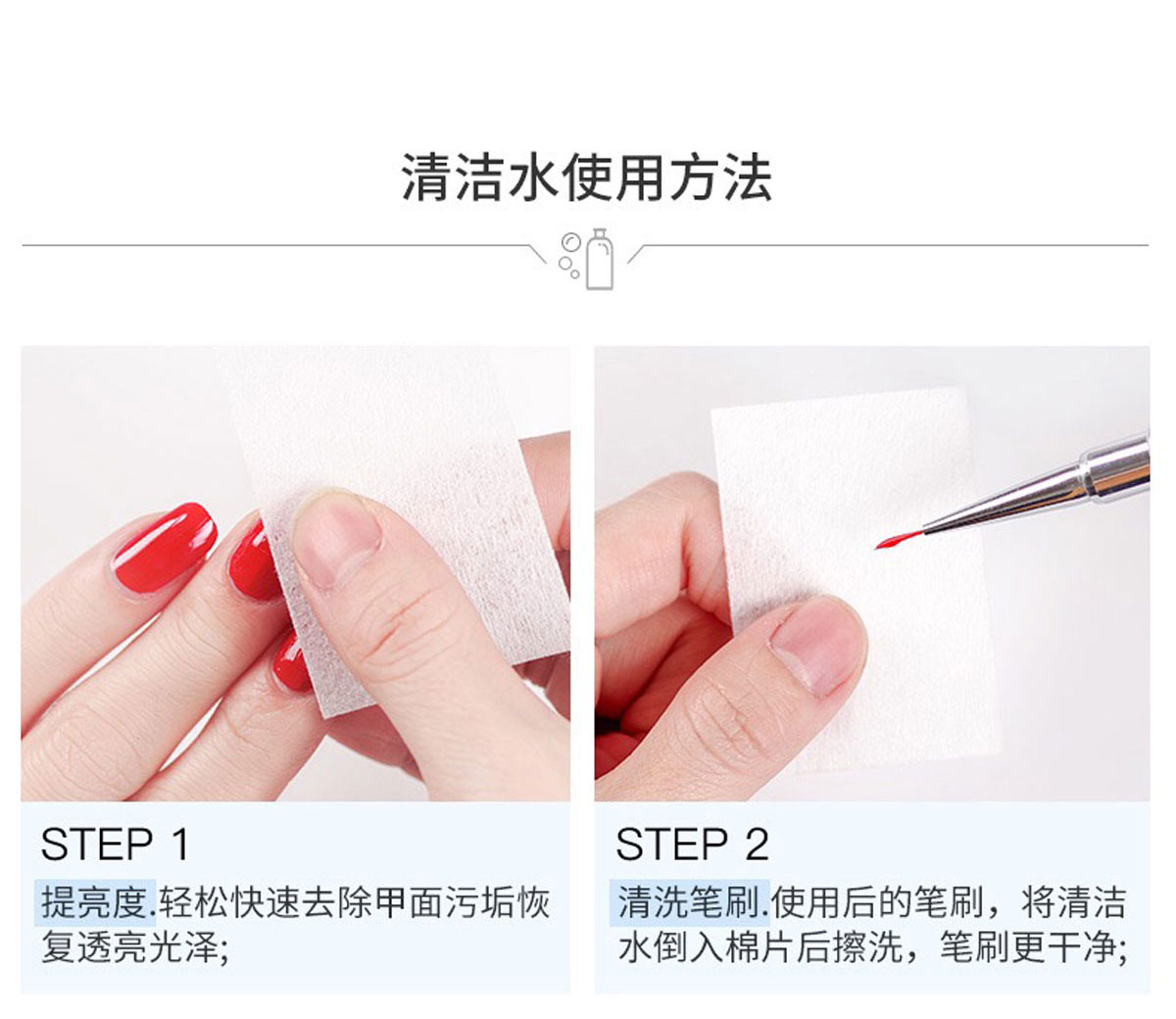 清洁水使用方法

STEP 1
提亮度.轻松快速去除甲面污垢恢复透亮光泽;

STEP 2
清洗笔刷.使用后的笔刷，将清洁水倒入棉片后擦洗，笔刷更干净;