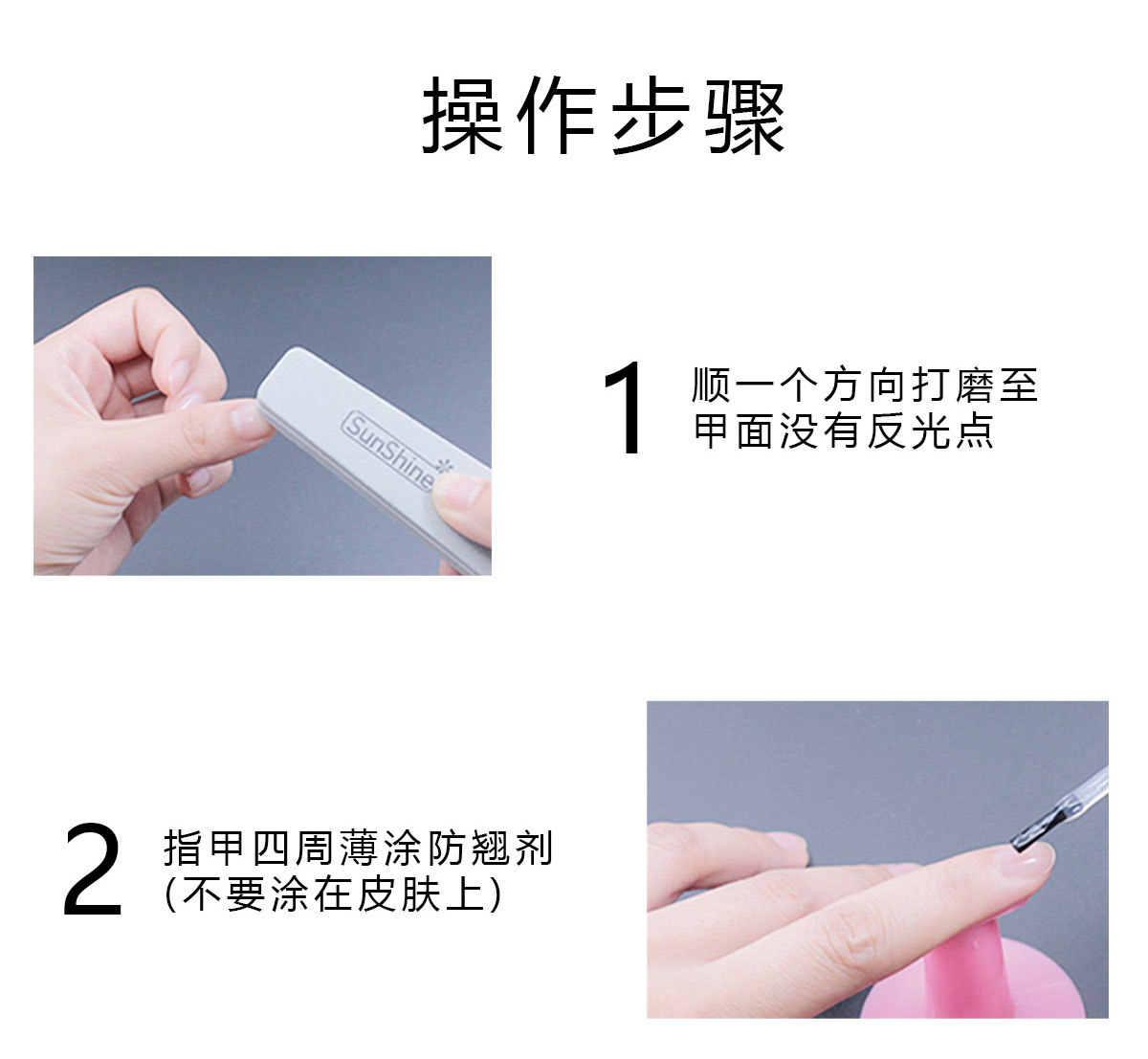 操作步骤

SunShine

1 顺一个方向打磨至甲面没有反光点

2 指甲四周薄涂防翘剂（不要涂在皮肤上）