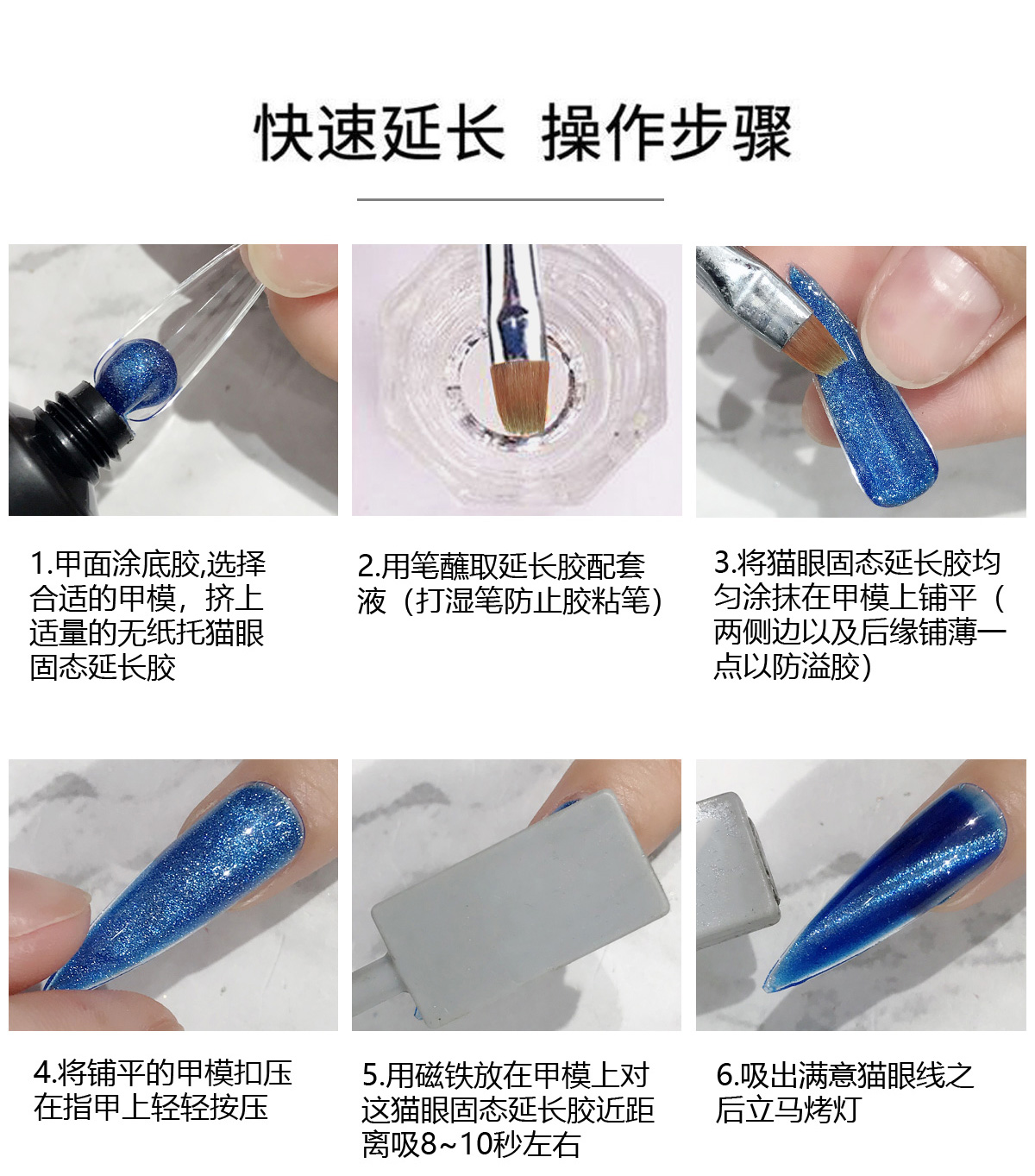 快速延长 操作步骤

1.甲面涂底胶,选择合适的甲模，挤上适量的无纸托猫眼固态延长胶

2.用笔蘸取延长胶配套液（打湿笔防止胶粘笔）

3.将猫眼固态延长胶均匀涂抹在甲模上铺平（两侧边以及后缘铺薄一点以防溢胶）

4.将铺平的甲模扣压在指甲上轻轻按压

5.用磁铁放在甲模上对这猫眼固态延长胶近距离吸8~10秒左右

6.吸出满意猫眼线之后立马烤灯