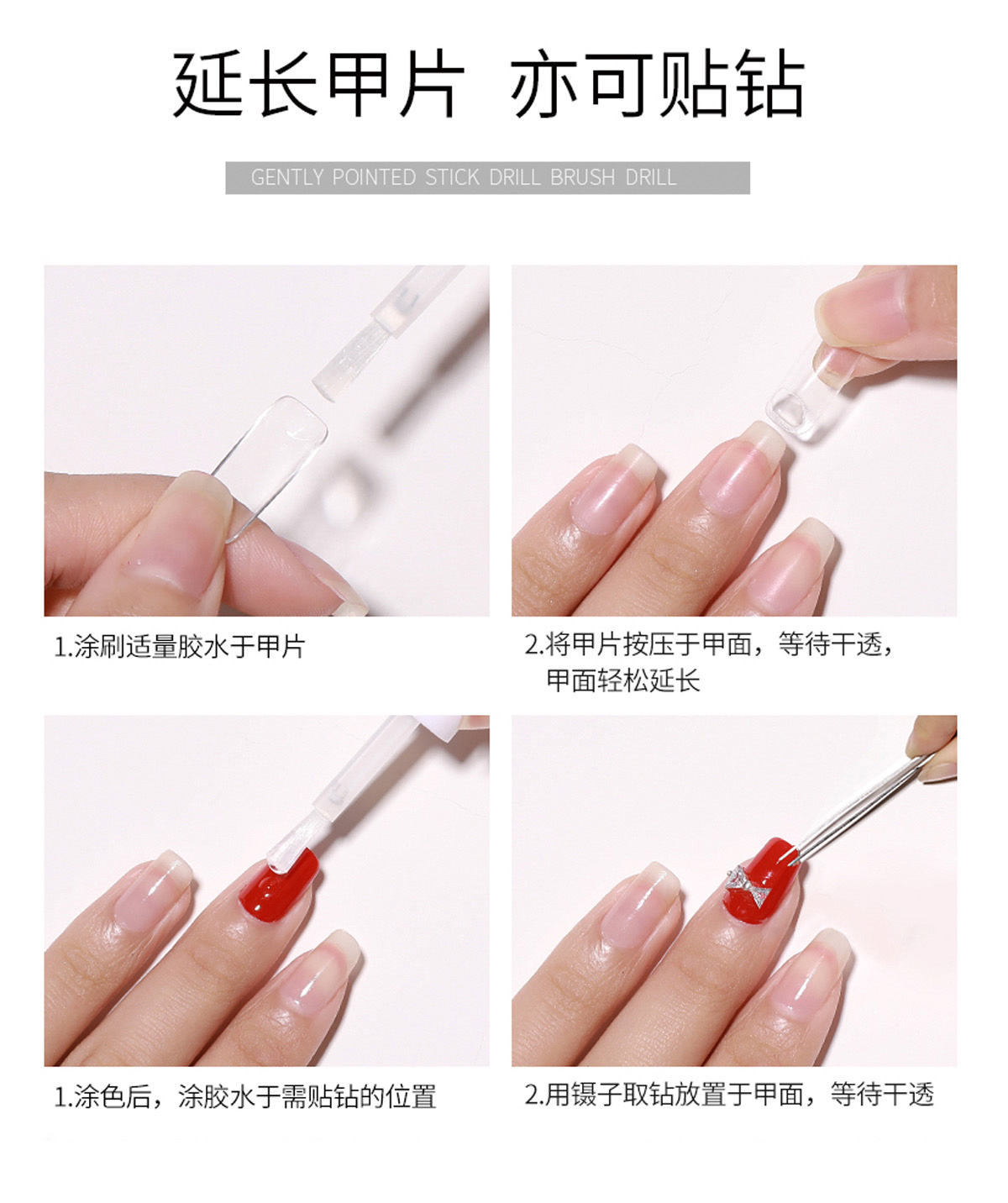 延长甲片 亦可贴钻

GENTLY POINTED STICK DRILL BRUSH DRILL

1.涂刷适量胶水于甲片

2.将甲片按压于甲面，等待干透，甲面轻松延长

1.涂色后，涂胶水于需贴钻的位置

2.用镊子取钻放置于甲面，等待干透