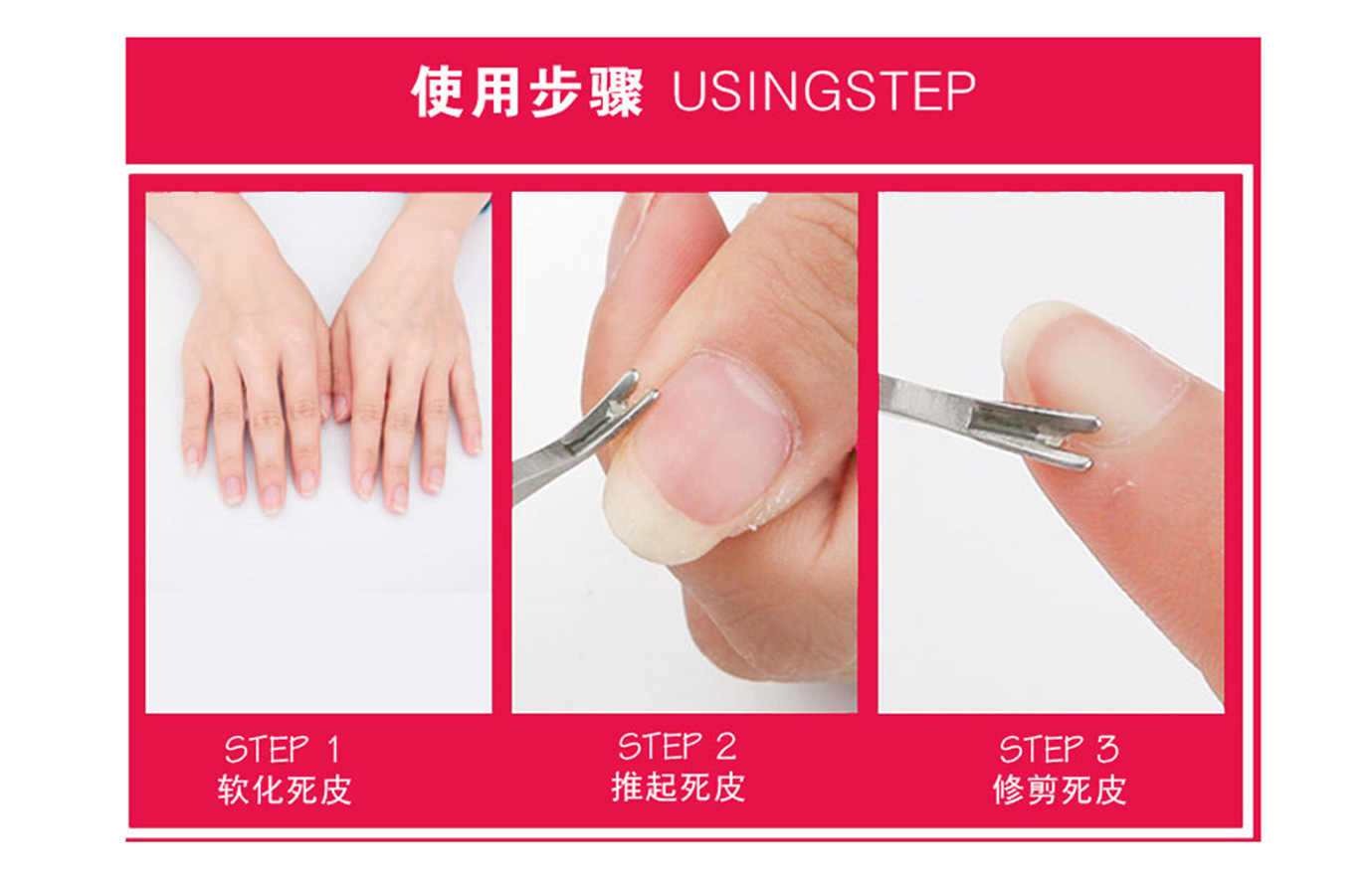 使用步骤 USINGSTEP

STEP 1
软化死皮

STEP 2
推起死皮

STEP 3
修剪死皮