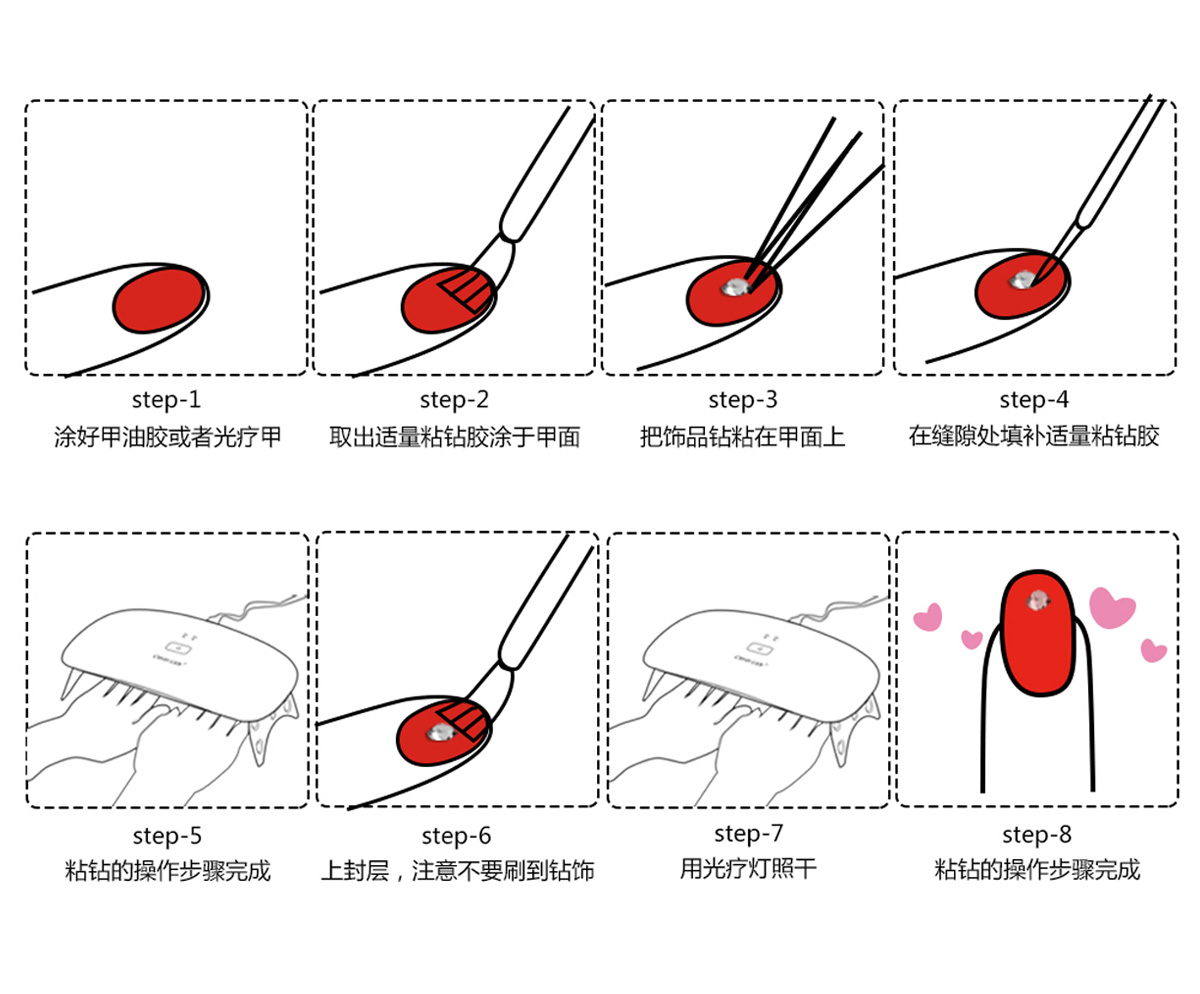 step-1
涂好甲油胶或者光疗甲

step-2
取出适量粘钻胶涂于甲面

step-3
把饰品钻粘在甲面上

step-4
在缝隙处填补适量粘钻胶

step-5
粘钻的操作步骤完成

step-6
上封层，注意不要刷到钻饰

step-7
用光疗灯照干

step-8
粘钻的操作步骤完成